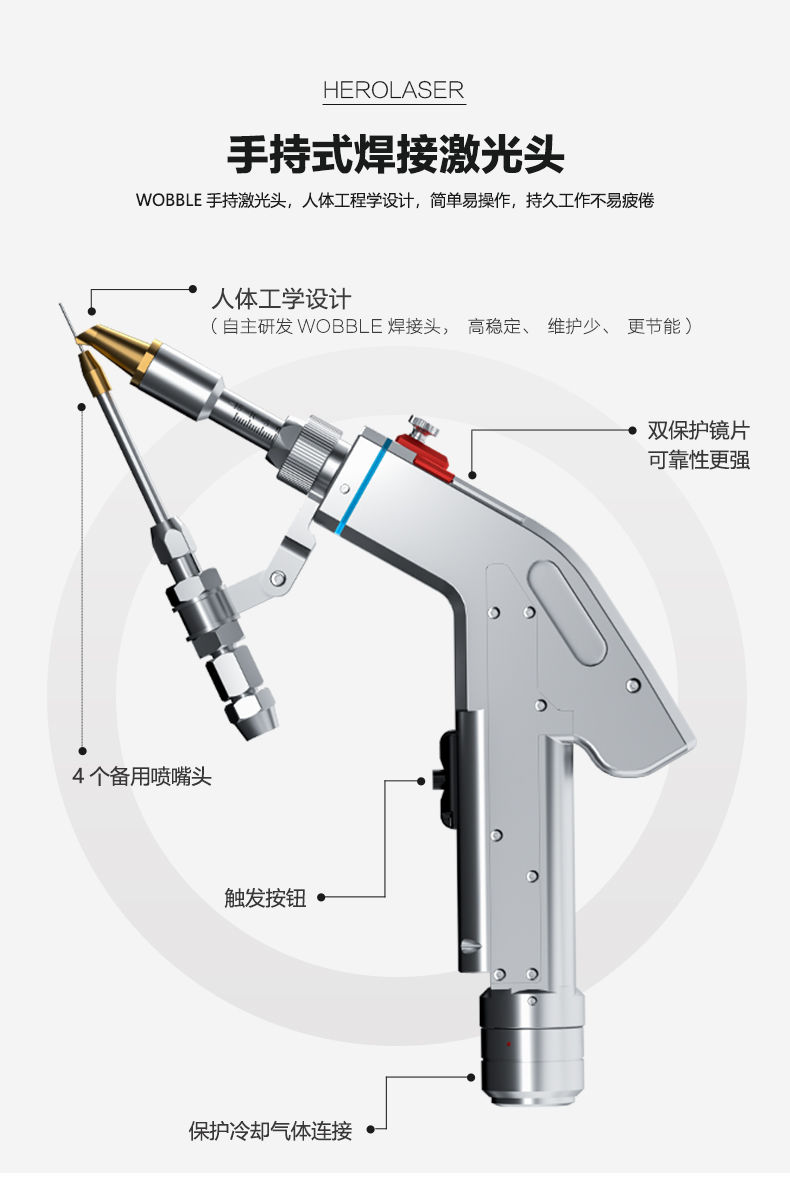 HEROLASER

手持式焊接激光头

WOBBLE 手持激光头，人体工程学设计，简单易操作，持久工作不易疲倦

人体工学设计
（自主研发 WOBBLE 焊接头， 高稳定、 维护少、 更节能）

双保护镜片
可靠性更强

4 个备用喷嘴头

触发按钮

保护冷却气体连接